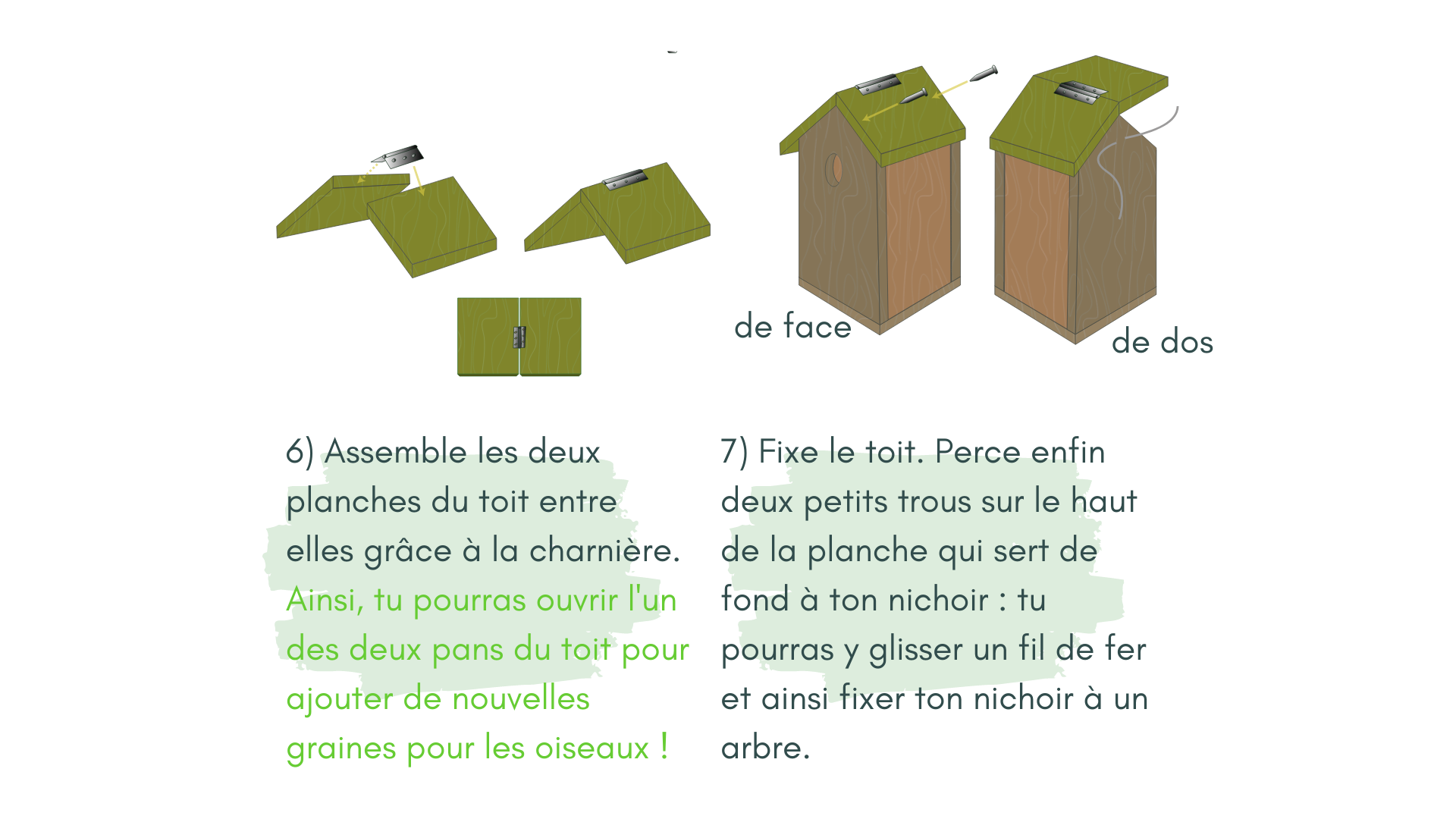 de face

de dos

6) Assemble les deux planches du toit entre elles grâce à la charnière. Ainsi, tu pourras ouvrir l'un des deux pans du toit pour ajouter de nouvelles graines pour les oiseaux !

7) Fixe le toit. Perce enfin deux petits trous sur le haut de la planche qui sert de fond à ton nichoir : tu pourras y glisser un fil de fer et ainsi fixer ton nichoir à un arbre.