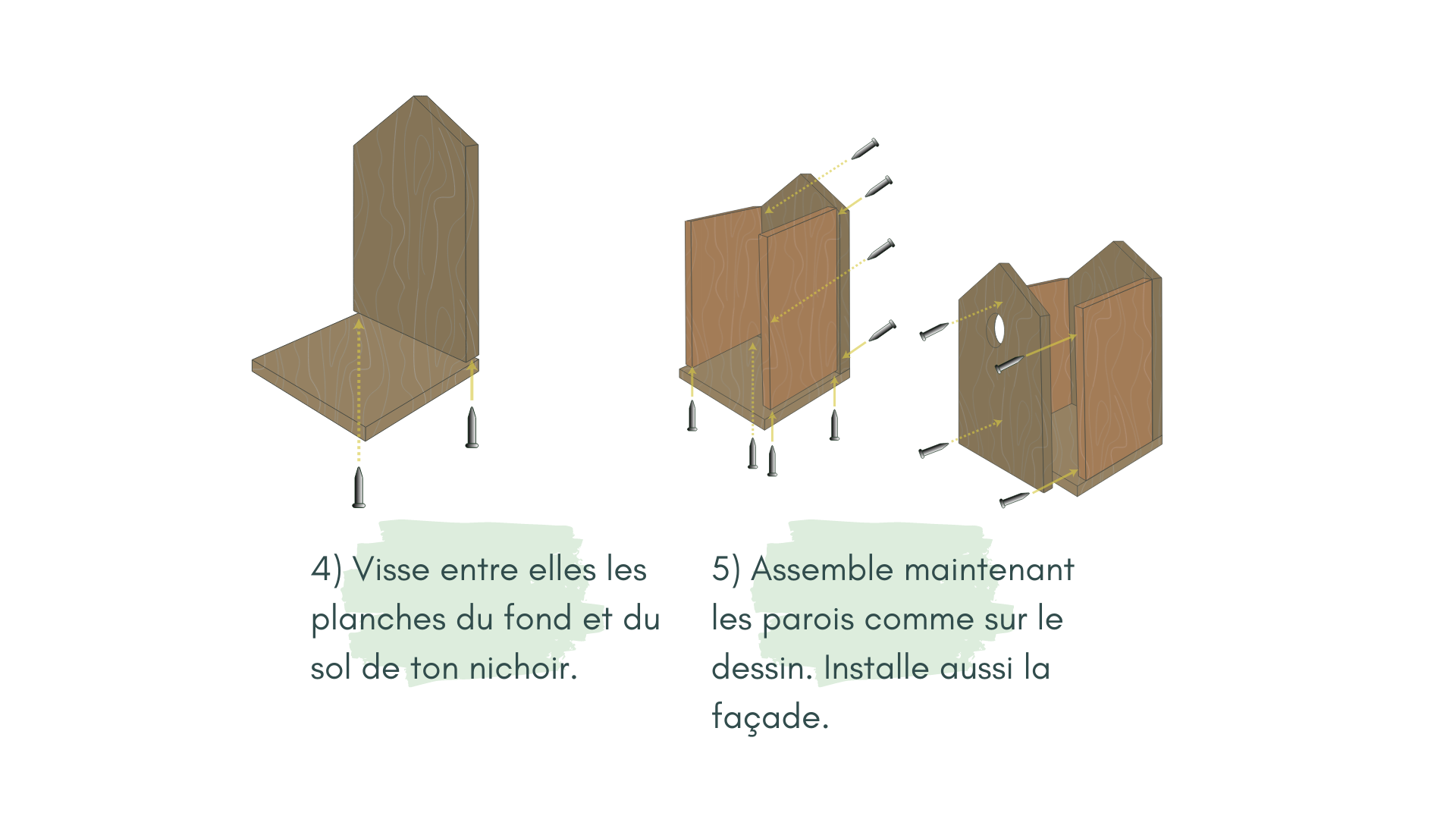 4) Visse entre elles les planches du fond et du sol de ton nichoir.

5) Assemble maintenant les parois comme sur le dessin. Installe aussi la façade.